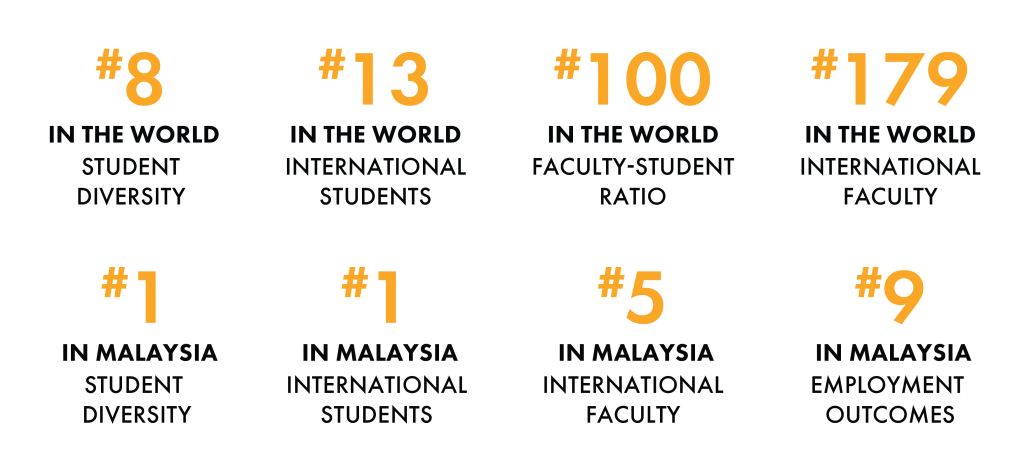 #8
IN THE WORLD
STUDENT DIVERSITY

#13
IN THE WORLD
INTERNATIONAL STUDENTS

#100
IN THE WORLD
FACULTY-STUDENT RATIO

#179
IN THE WORLD
INTERNATIONAL FACULTY

#1
IN MALAYSIA
STUDENT DIVERSITY

#1
IN MALAYSIA
INTERNATIONAL STUDENTS

#5
IN MALAYSIA
INTERNATIONAL FACULTY

#9
IN MALAYSIA
EMPLOYMENT OUTCOMES