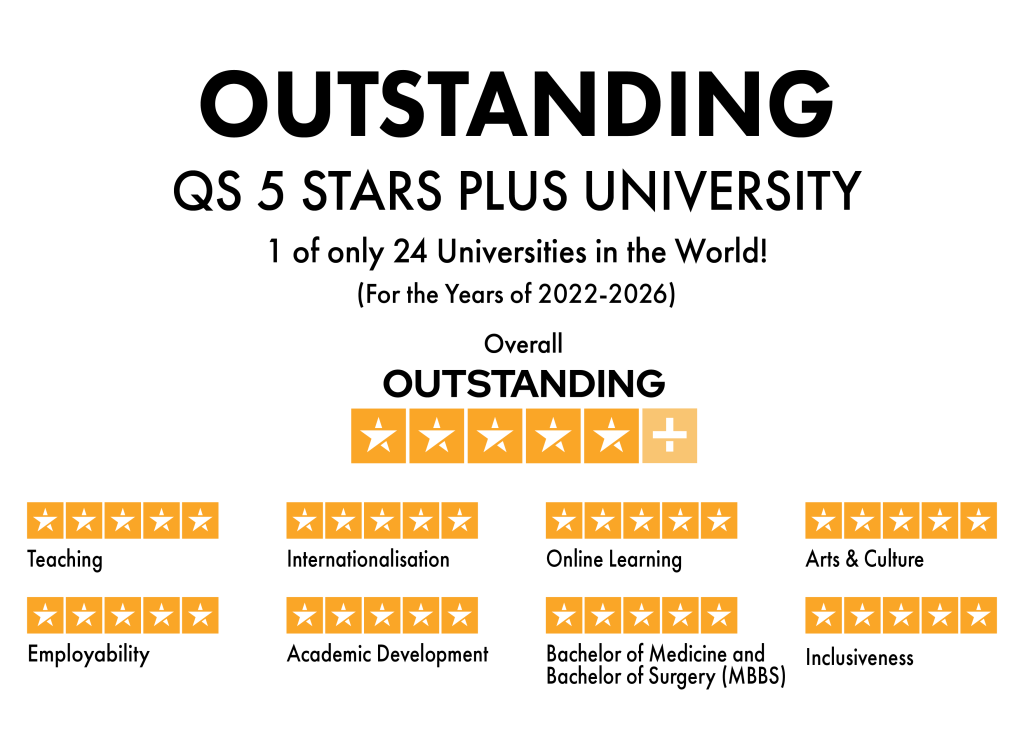 OUTSTANDING

QS 5 STARS PLUS UNIVERSITY

1 of only 24 Universities in the World!

(For the Years of 2022-2026)

Overall

OUTSTANDING

Teaching

Internationalisation

Online Learning

Arts & Culture

Employability

Academic Development

Bachelor of Medicine and Bachelor of Surgery (MBBS)

Inclusiveness